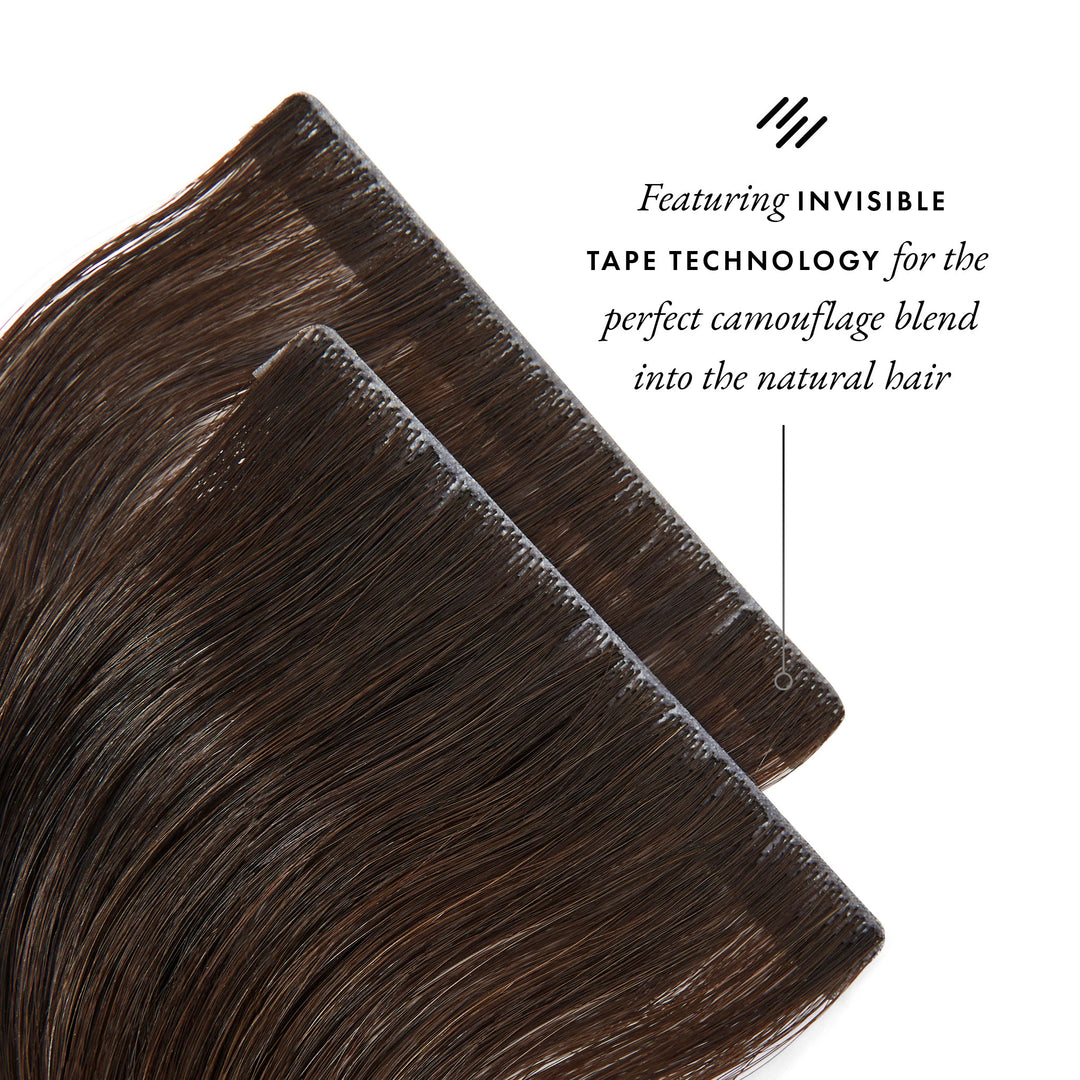 Featuring INVISIBLE TAPE TECHNOLOGY for the perfect camouflage blend into the natural hair