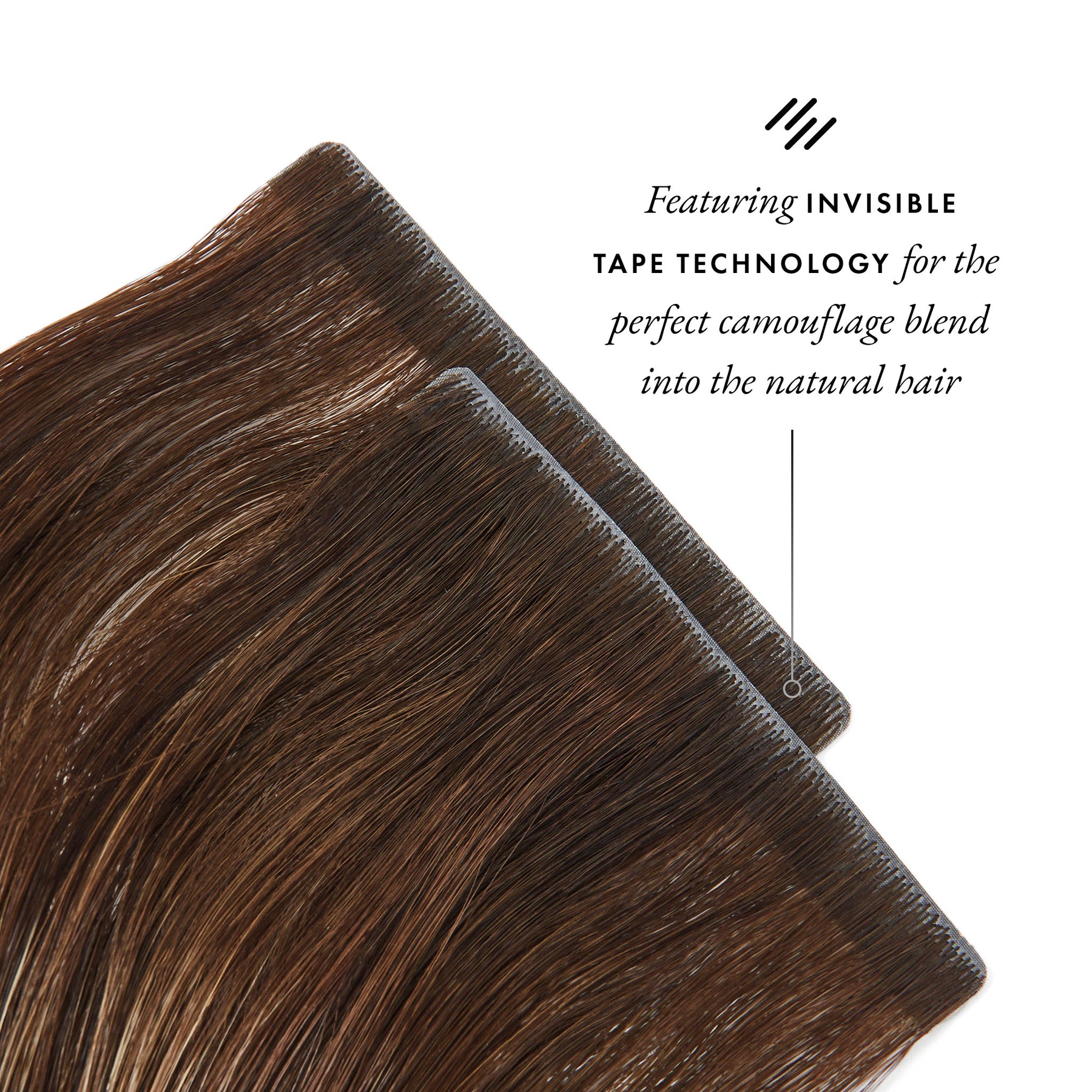 Featuring INVISIBLE TAPE TECHNOLOGY for the perfect camouflage blend into the natural hair