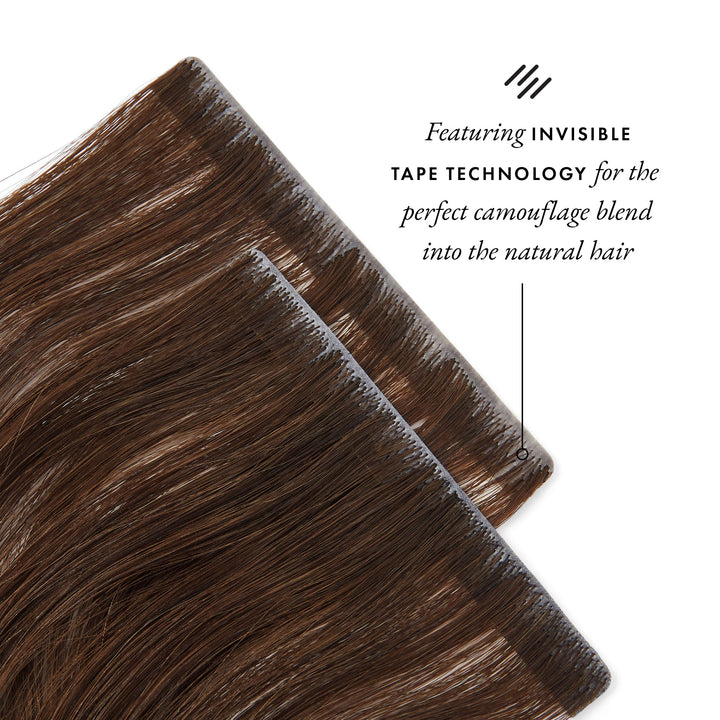 Featuring INVISIBLE TAPE TECHNOLOGY for the perfect camouflage blend into the natural hair