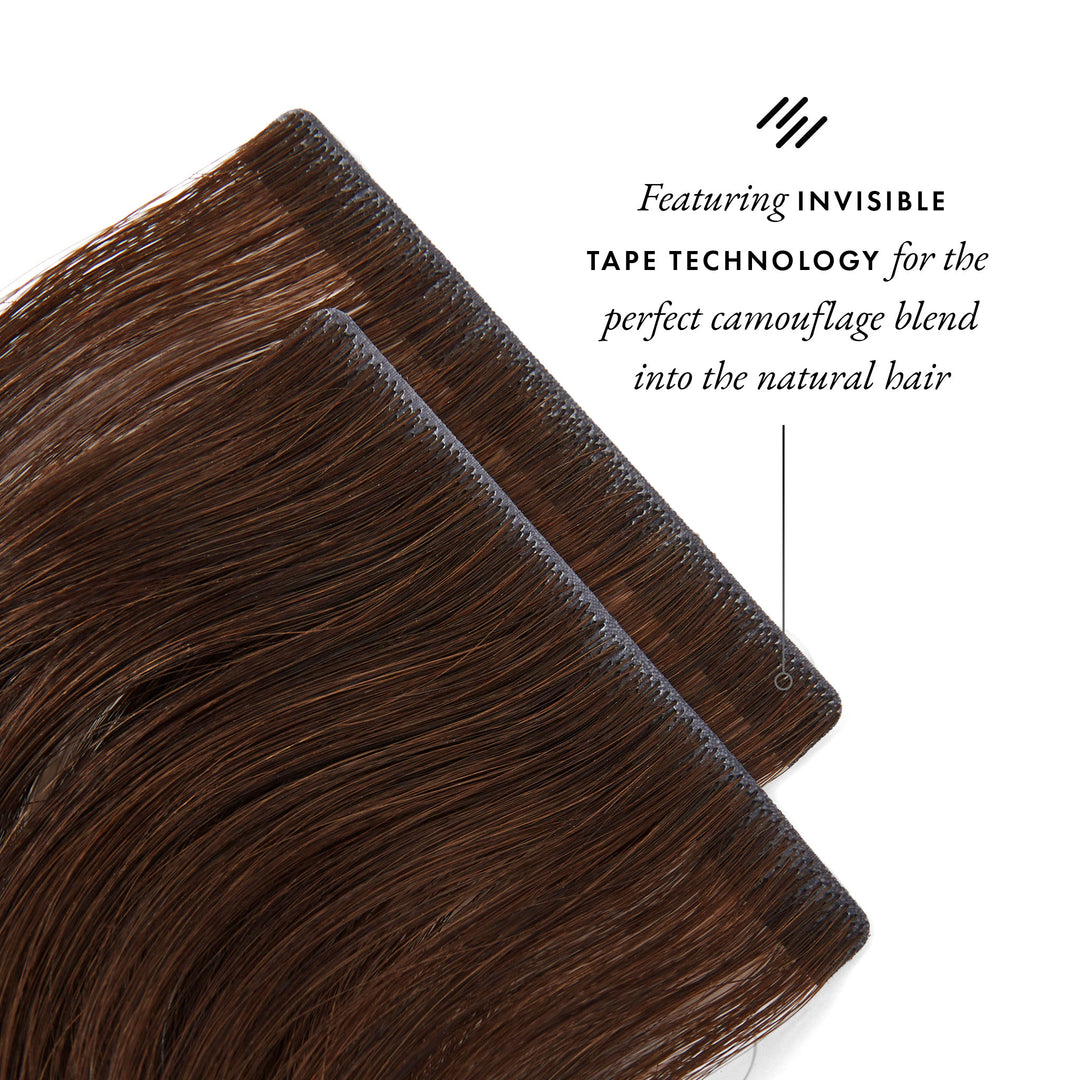 Featuring INVISIBLE TAPE TECHNOLOGY for the perfect camouflage blend into the natural hair